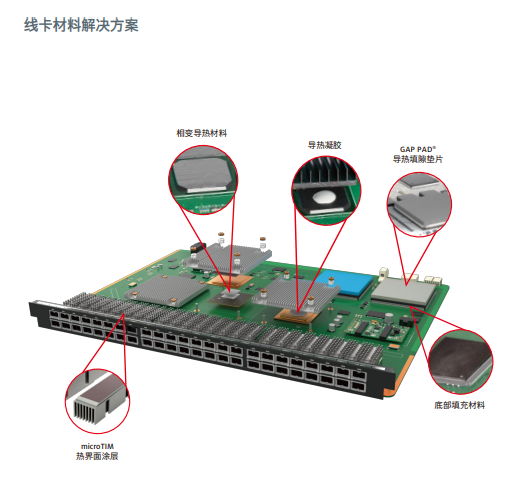 线卡材料解决方案

相变导热材料

导热凝胶

GAP PAD®
导热填隙垫片

底部填充材料

microTIM
热界面涂层