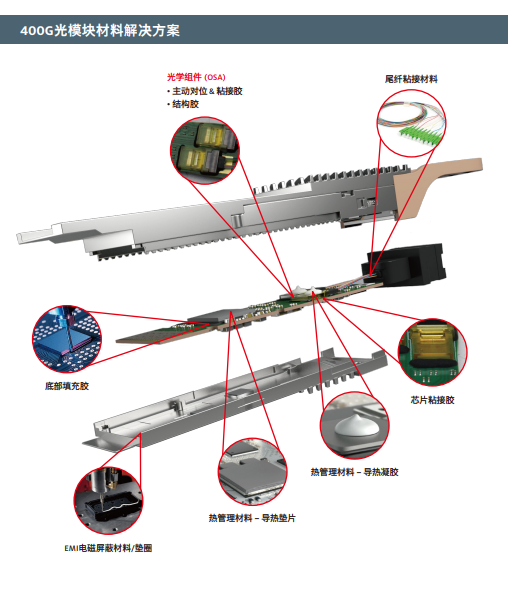 400G光模块材料解决方案

光学组件 (OSA)
• 主动对位 & 粘接胶
• 结构胶

尾纤粘接材料

底部填充胶

芯片粘接胶

热管理材料 – 导热凝胶

热管理材料 – 导热垫片

EMI电磁屏蔽材料/垫圈