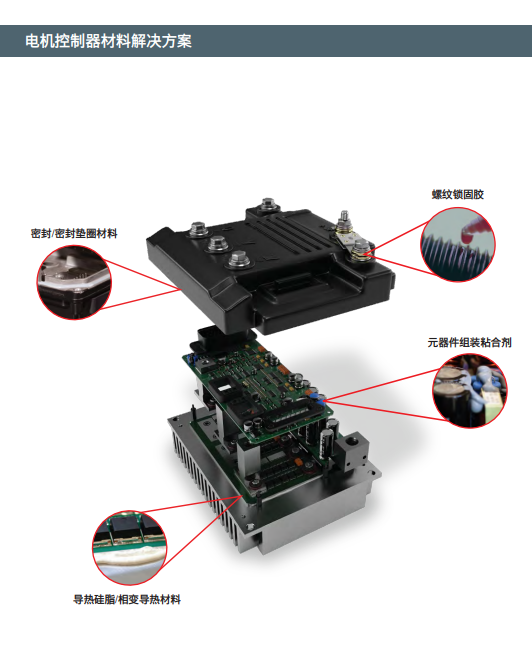 电机控制器材料解决方案

螺纹锁固胶

密封/密封垫圈材料

元器件组装粘合剂

导热硅脂/相变导热材料